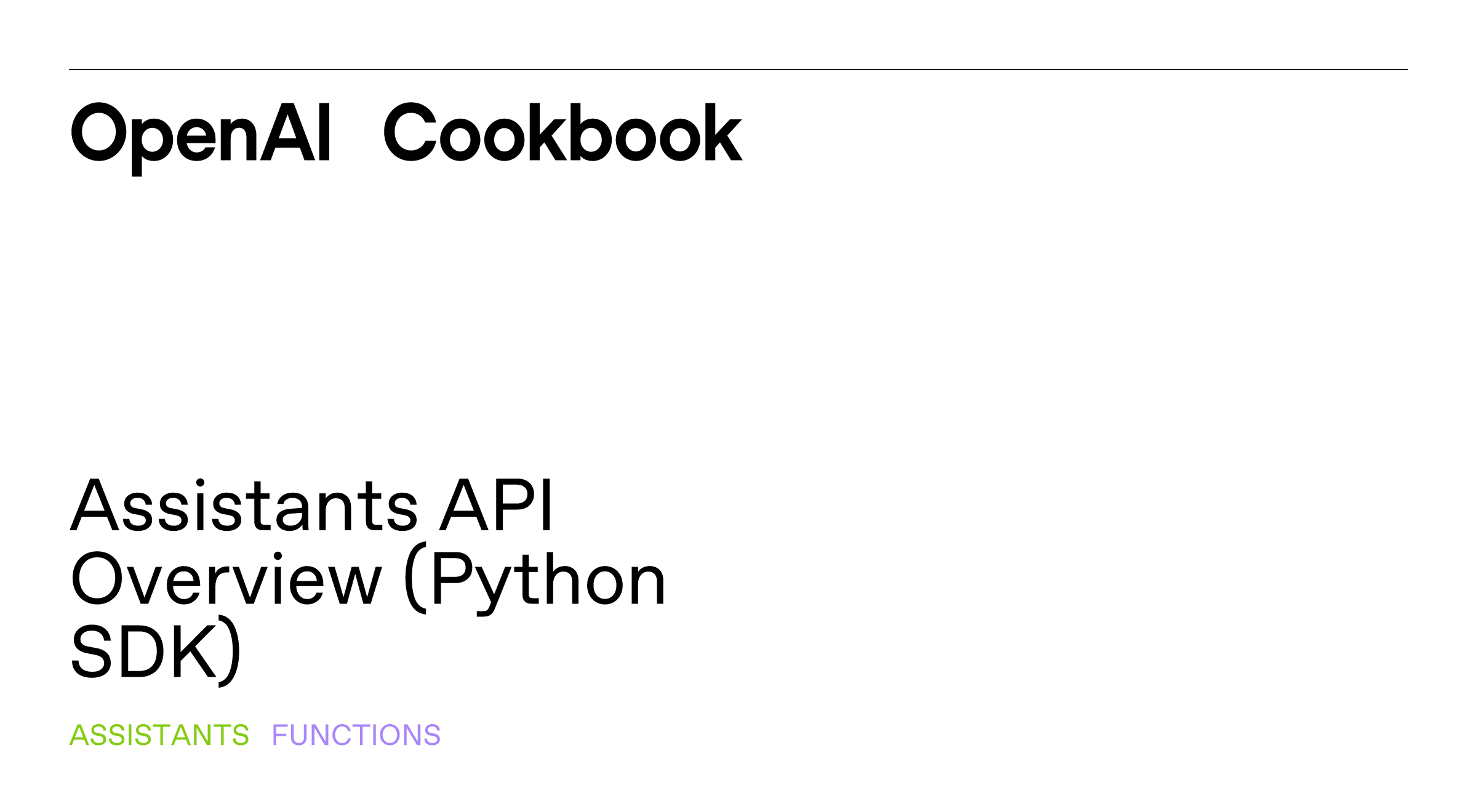 OpenAI Cookbook

Assistants API Overview (Python SDK)

ASSISTANTS FUNCTIONS